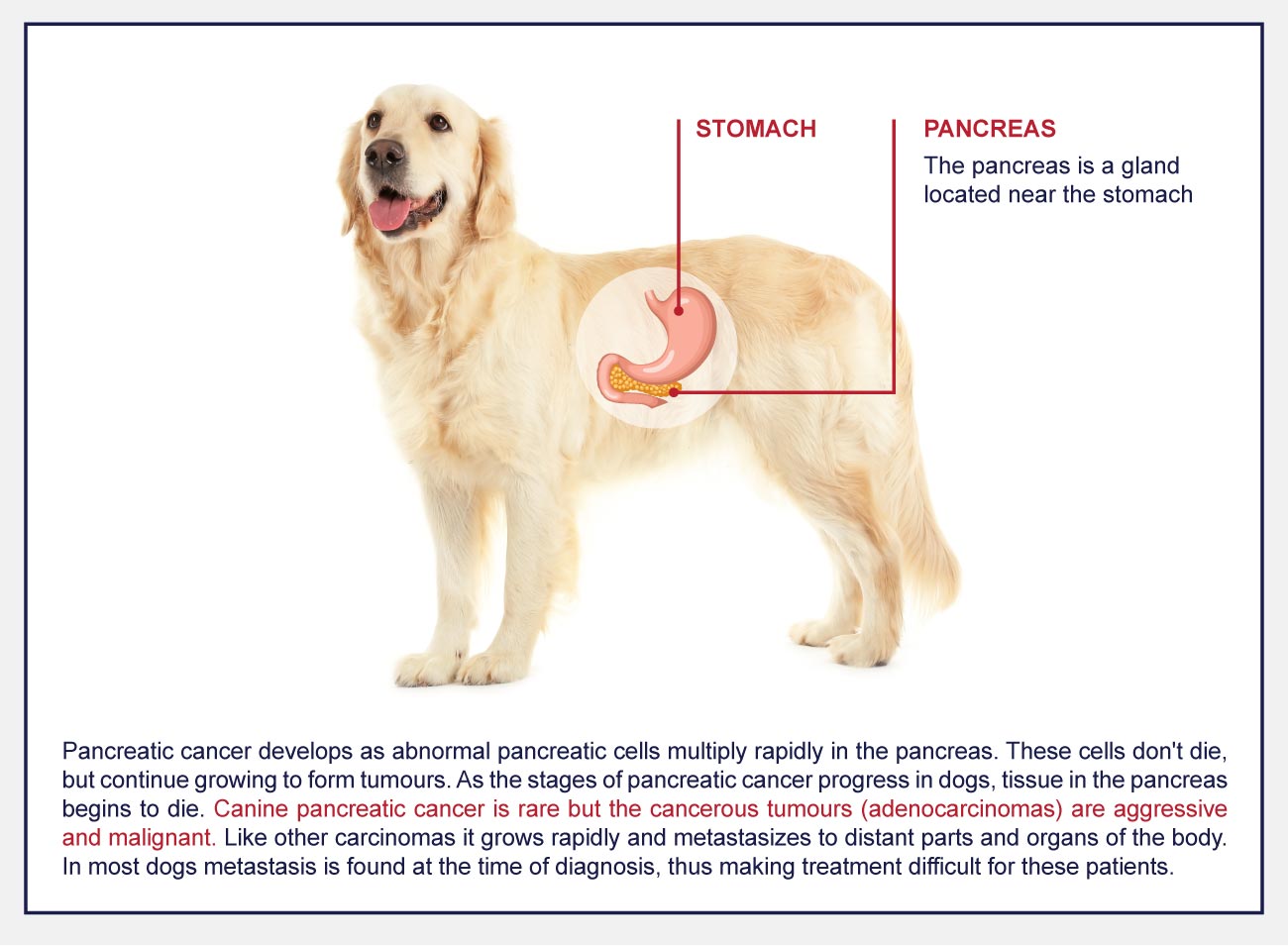 STOMACH

PANCREAS

The pancreas is a gland located near the stomach

Pancreatic cancer develops as abnormal pancreatic cells multiply rapidly in the pancreas. These cells don't die, but continue growing to form tumours. As the stages of pancreatic cancer progress in dogs, tissue in the pancreas begins to die. Canine pancreatic cancer is rare but the cancerous tumours (adenocarcinomas) are aggressive and malignant. Like other carcinomas it grows rapidly and metastasizes to distant parts and organs of the body. In most dogs metastasis is found at the time of diagnosis, thus making treatment difficult for these patients.