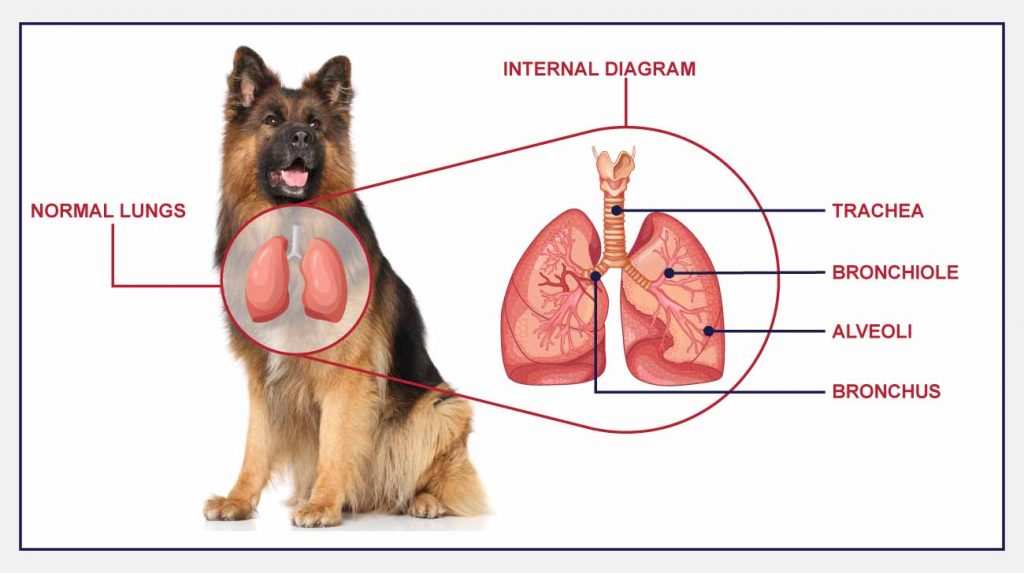 INTERNAL DIAGRAM

NORMAL LUNGS

TRACHEA

BRONCHIOLE

ALVEOLI

BRONCHUS