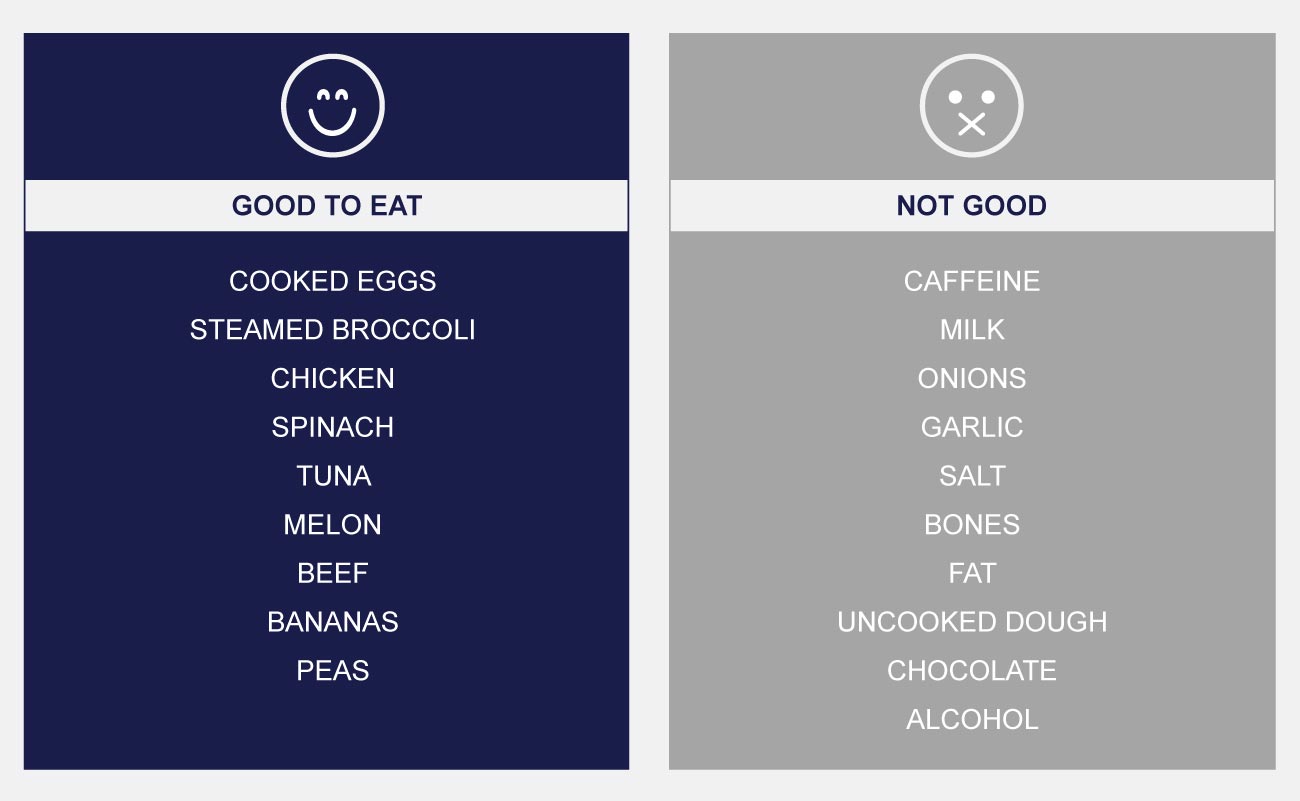 GOOD TO EAT

COOKED EGGS
STEAMED BROCCOLI
CHICKEN
SPINACH
TUNA
MELON
BEEF
BANANAS
PEAS

NOT GOOD

CAFFEINE
MILK
ONIONS
GARLIC
SALT
BONES
FAT
UNCOOKED DOUGH
CHOCOLATE
ALCOHOL