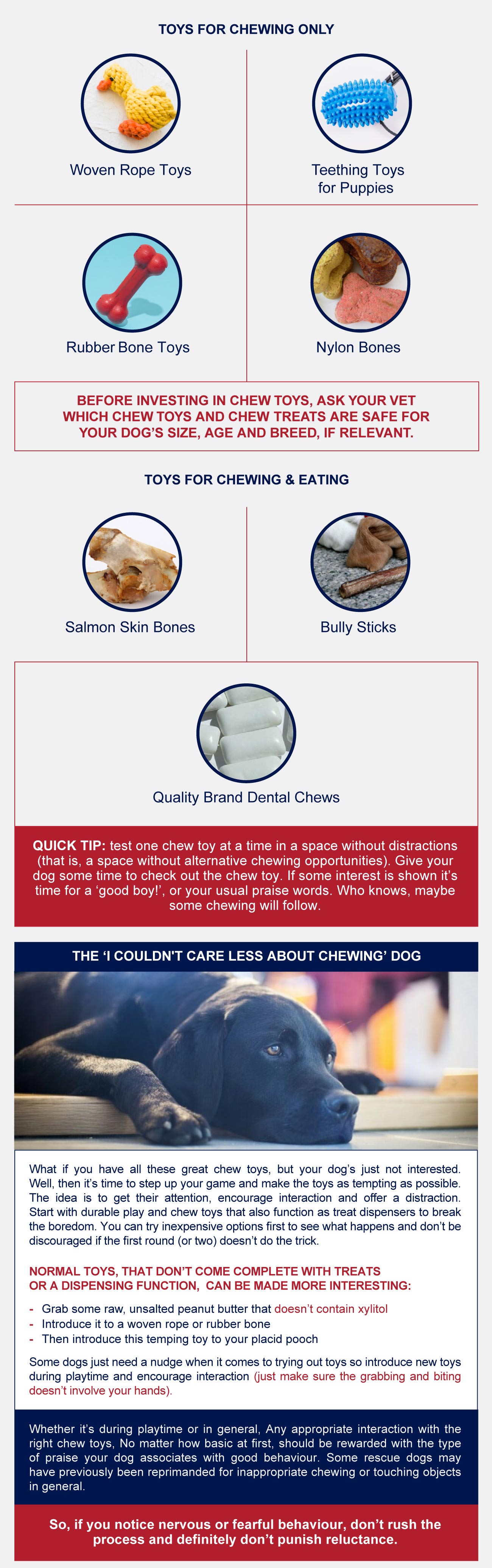 TOYS FOR CHEWING ONLY

Woven Rope Toys

Teething Toys for Puppies

Rubber Bone Toys

Nylon Bones

BEFORE INVESTING IN CHEW TOYS, ASK YOUR VET WHICH CHEW TOYS AND CHEW TREATS ARE SAFE FOR YOUR DOG'S SIZE, AGE AND BREED, IF RELEVANT.

TOYS FOR CHEWING & EATING

Salmon Skin Bones

Bully Sticks

Quality Brand Dental Chews

QUICK TIP: test one chew toy at a time in a space without distractions (that is, a space without alternative chewing opportunities). Give your dog some time to check out the chew toy. If some interest is shown it's time for a 'good boy!', or your usual praise words. Who knows, maybe some chewing will follow.

THE 'I COULDN'T CARE LESS ABOUT CHEWING' DOG

What if you have all these great chew toys, but your dog's just not interested. Well, then it's time to step up your game and make the toys as tempting as possible. The idea is to get their attention, encourage interaction and offer a distraction. Start with durable play and chew toys that also function as treat dispensers to break the boredom. You can try inexpensive options first to see what happens and don't be discouraged if the first round (or two) doesn't do the trick.

NORMAL TOYS, THAT DON'T COME COMPLETE WITH TREATS OR A DISPENSING FUNCTION, CAN BE MADE MORE INTERESTING:

- Grab some raw, unsalted peanut butter that doesn't contain xylitol
- Introduce it to a woven rope or rubber bone
- Then introduce this temping toy to your placid pooch

Some dogs just need a nudge when it comes to trying out toys so introduce new toys during playtime and encourage interaction (just make sure the grabbing and biting doesn't involve your hands).

Whether it's during playtime or in general, Any appropriate interaction with the right chew toys, No matter how basic at first, should be rewarded with the type of praise your dog associates with good behaviour. Some rescue dogs may have previously been reprimanded for inappropriate chewing or touching objects in general.

So, if you notice nervous or fearful behaviour, don't rush the process and definitely don't punish reluctance.