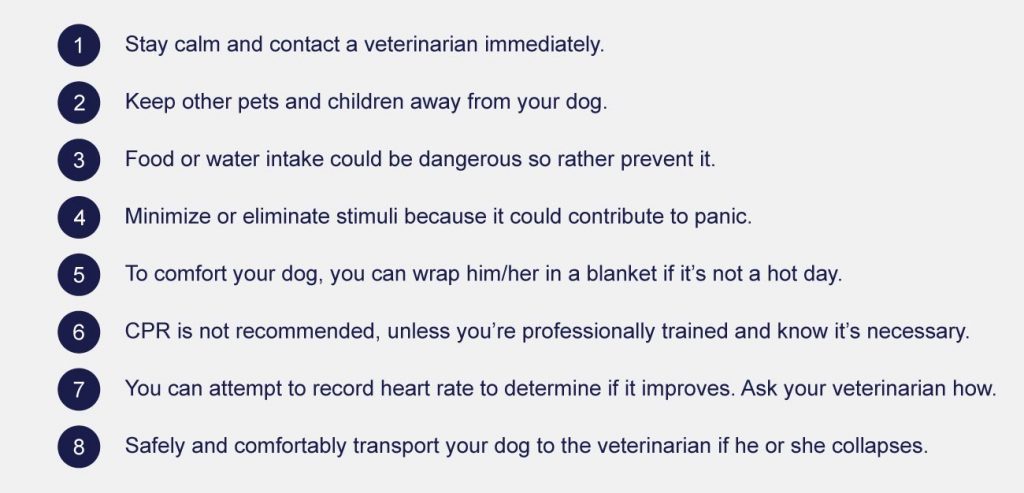 1 Stay calm and contact a veterinarian immediately.

2 Keep other pets and children away from your dog.

3 Food or water intake could be dangerous so rather prevent it.

4 Minimize or eliminate stimuli because it could contribute to panic.

5 To comfort your dog, you can wrap him/her in a blanket if it's not a hot day.

6 CPR is not recommended, unless you're professionally trained and know it's necessary.

7 You can attempt to record heart rate to determine if it improves. Ask your veterinarian how.

8 Safely and comfortably transport your dog to the veterinarian if he or she collapses.