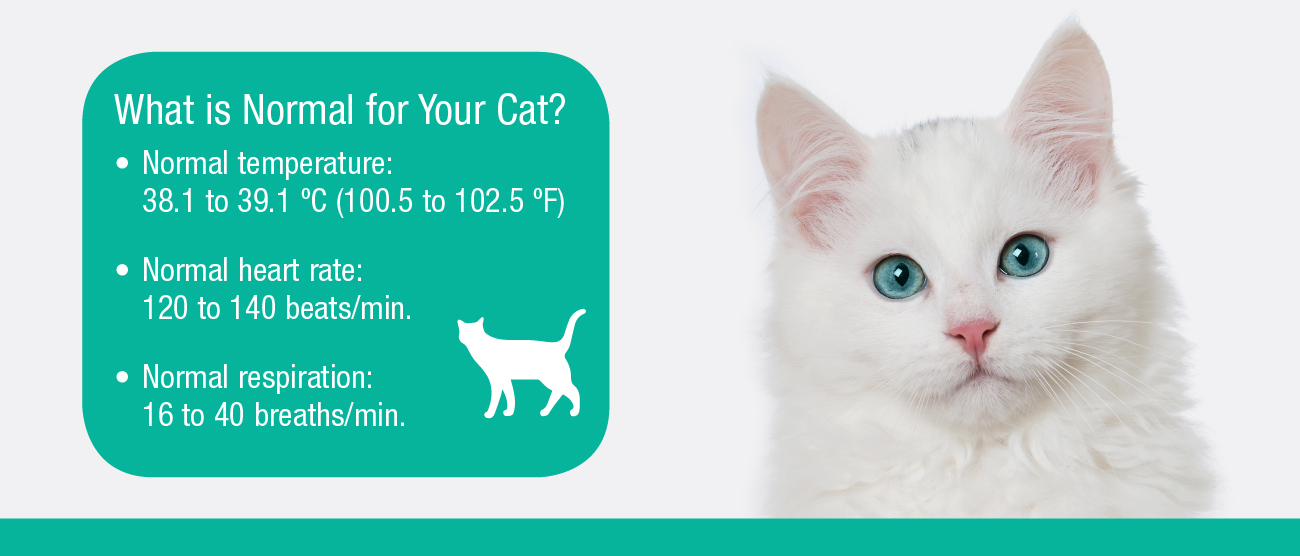 What is Normal for Your Cat?

• Normal temperature: 38.1 to 39.1 ºC (100.5 to 102.5 ºF)

• Normal heart rate: 120 to 140 beats/min.

• Normal respiration: 16 to 40 breaths/min.