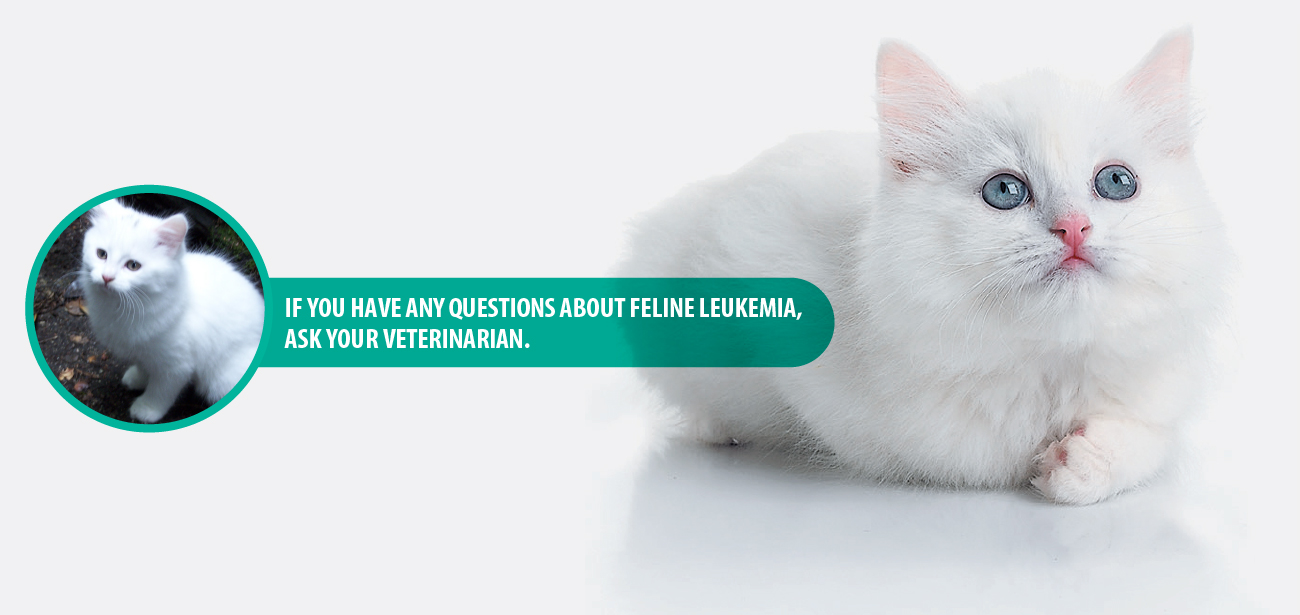 IF YOU HAVE ANY QUESTIONS ABOUT FELINE LEUKEMIA, ASK YOUR VETERINARIAN.