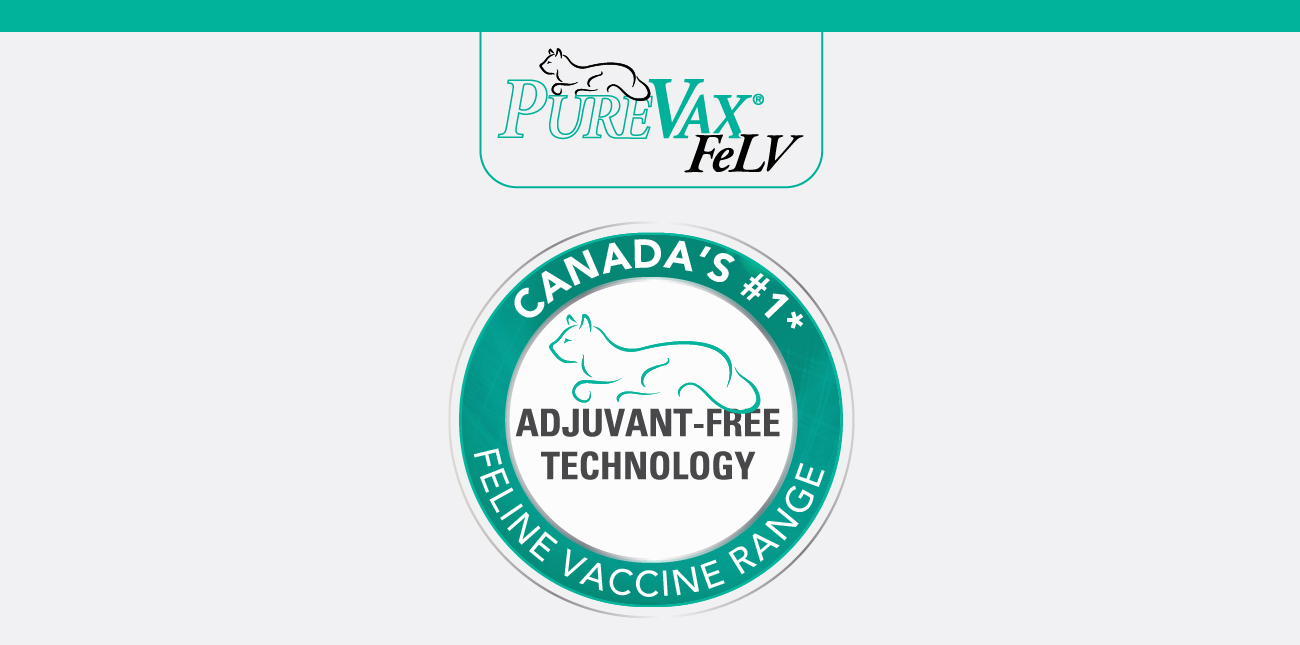 PUREVAX®
FeLV

CANADA'S #1*

ADJUVANT-FREE TECHNOLOGY

FELINE VACCINE RANGE