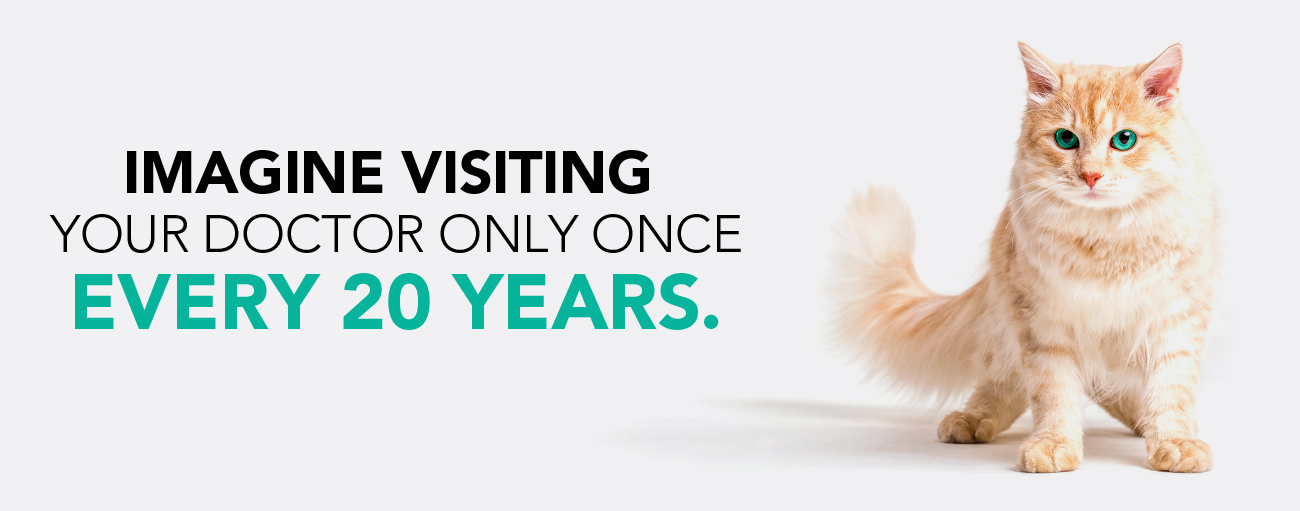 IMAGINE VISITING
YOUR DOCTOR ONLY ONCE
EVERY 20 YEARS.