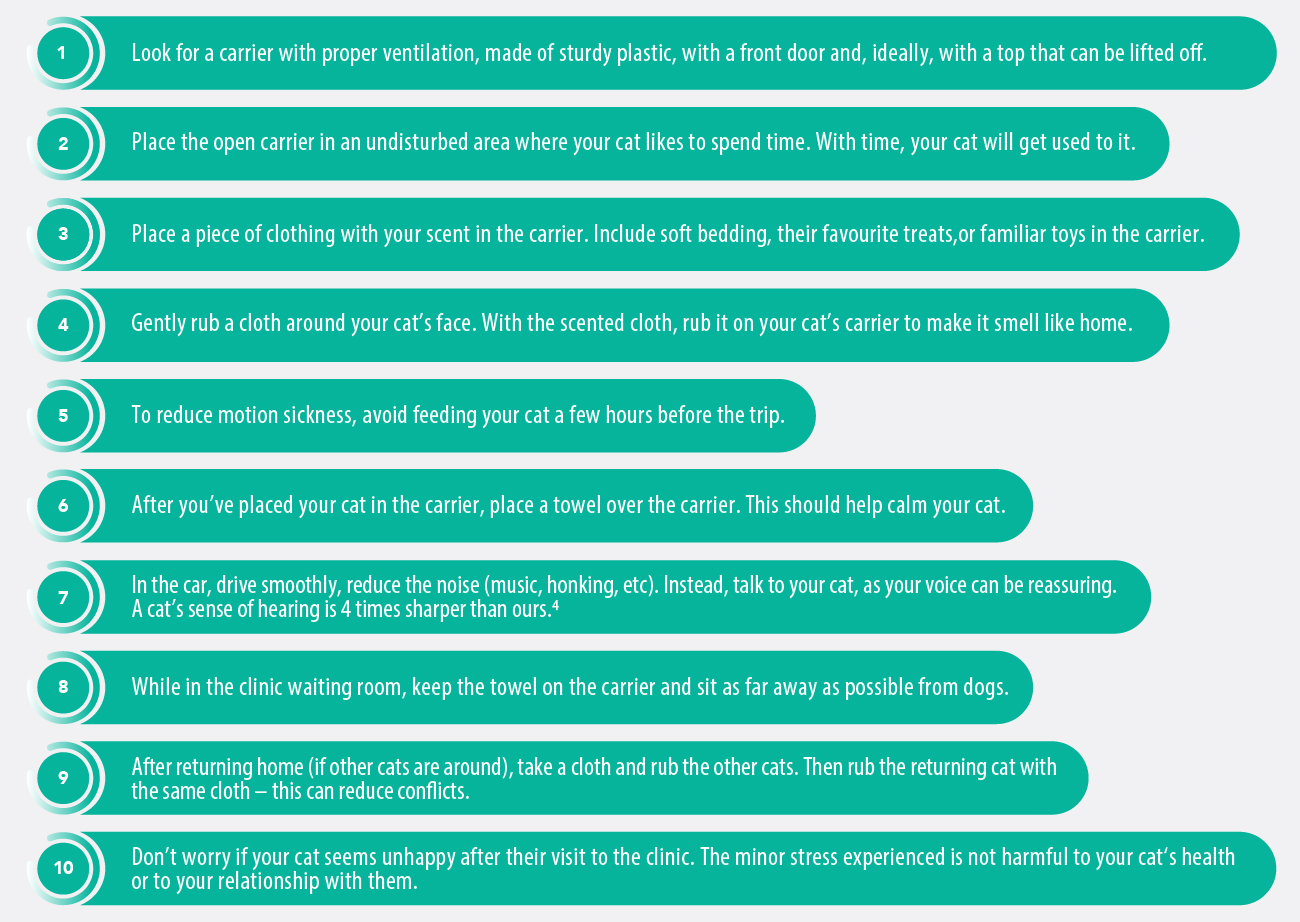 1

Look for a carrier with proper ventilation, made of sturdy plastic, with a front door and, ideally, with a top that can be lifted off.

2

Place the open carrier in an undisturbed area where your cat likes to spend time. With time, your cat will get used to it.

3

Place a piece of clothing with your scent in the carrier. Include soft bedding, their favourite treats,or familiar toys in the carrier.

4

Gently rub a cloth around your cat's face. With the scented cloth, rub it on your cat's carrier to make it smell like home.

5

To reduce motion sickness, avoid feeding your cat a few hours before the trip.

6

After you've placed your cat in the carrier, place a towel over the carrier. This should help calm your cat.

7

In the car, drive smoothly, reduce the noise (music, honking, etc). Instead, talk to your cat, as your voice can be reassuring. A cat's sense of hearing is 4 times sharper than ours.$^4$

8

While in the clinic waiting room, keep the towel on the carrier and sit as far away as possible from dogs.

9

After returning home (if other cats are around), take a cloth and rub the other cats. Then rub the returning cat with the same cloth – this can reduce conflicts.

10

Don't worry if your cat seems unhappy after their visit to the clinic. The minor stress experienced is not harmful to your cat's health or to your relationship with them.