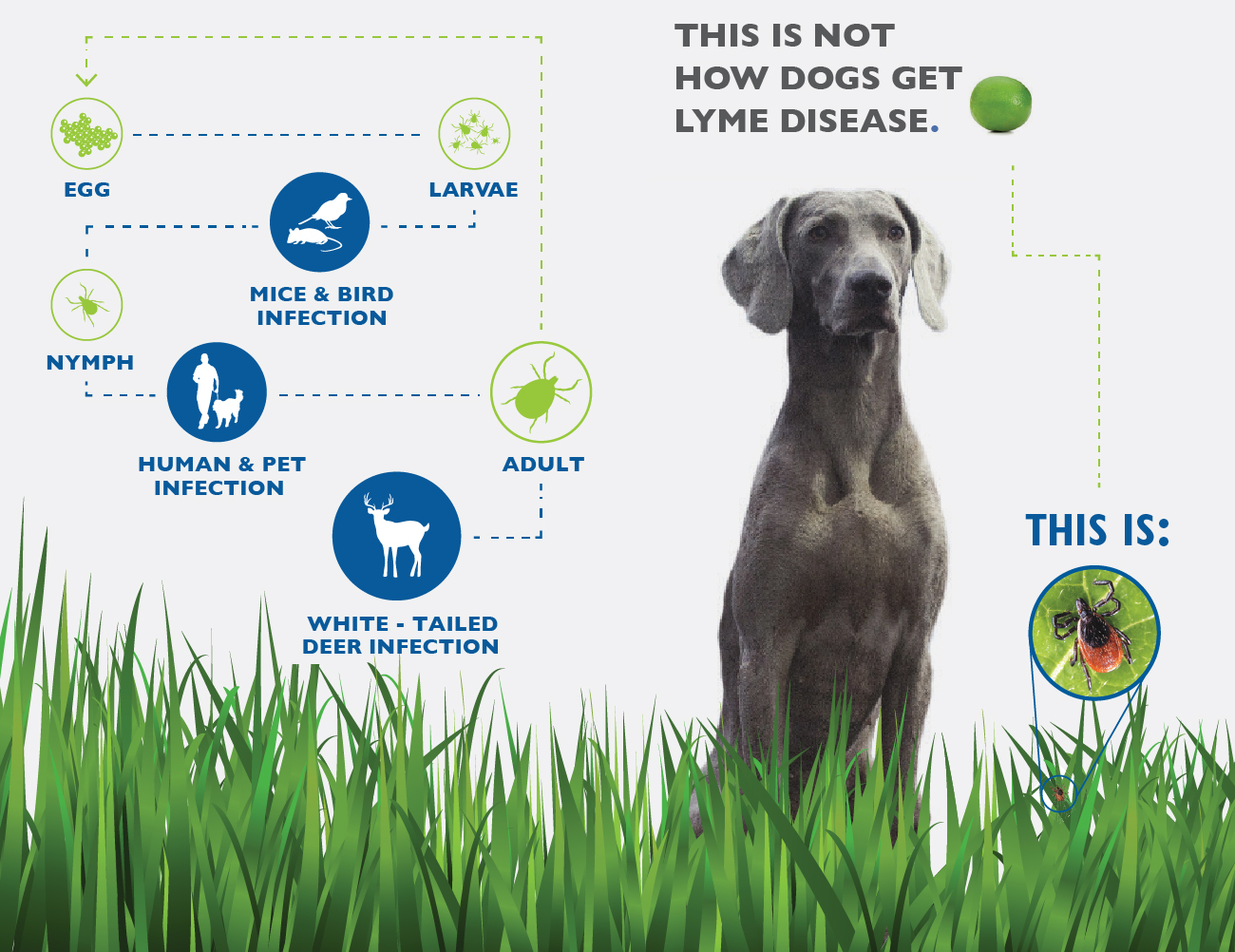 EGG

LARVAE

MICE & BIRD INFECTION

NYMPH

HUMAN & PET INFECTION

ADULT

WHITE - TAILED DEER INFECTION

THIS IS NOT HOW DOGS GET LYME DISEASE.

THIS IS: