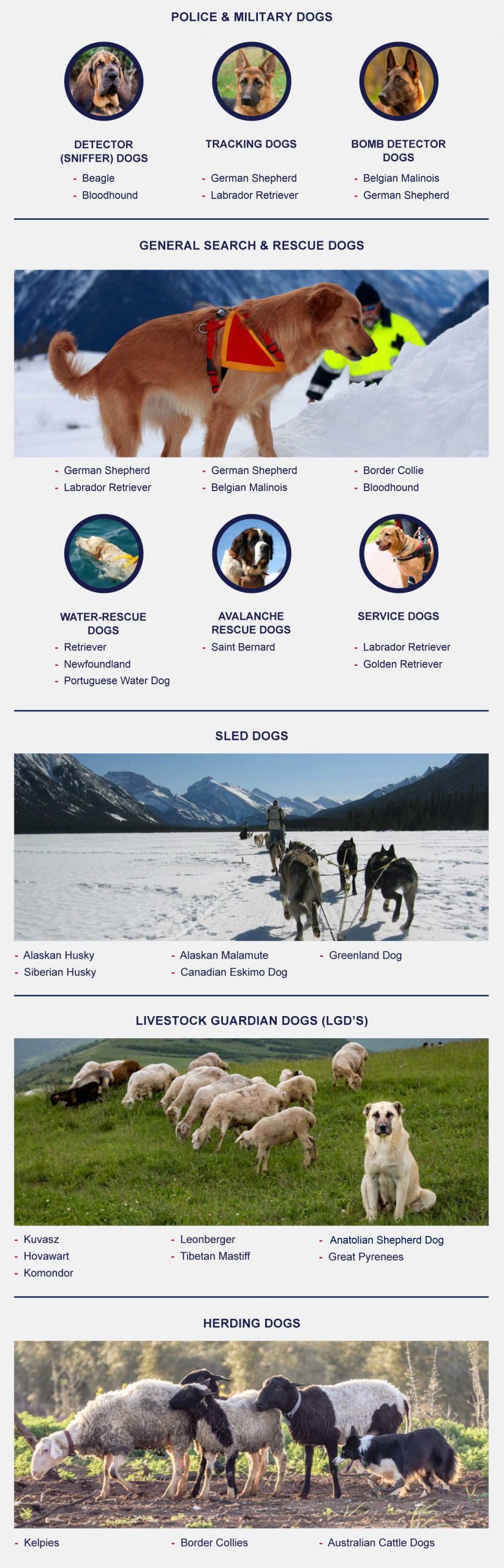 POLICE & MILITARY DOGS

DETECTOR (SNIFFER) DOGS
- Beagle
- Bloodhound

TRACKING DOGS
- German Shepherd
- Labrador Retriever

BOMB DETECTOR DOGS
- Belgian Malinois
- German Shepherd

GENERAL SEARCH & RESCUE DOGS

- German Shepherd
- Labrador Retriever

- German Shepherd
- Belgian Malinois

- Border Collie
- Bloodhound

WATER-RESCUE DOGS
- Retriever
- Newfoundland
- Portuguese Water Dog

AVALANCHE RESCUE DOGS
- Saint Bernard

SERVICE DOGS
- Labrador Retriever
- Golden Retriever

SLED DOGS

- Alaskan Husky
- Siberian Husky

- Alaskan Malamute
- Canadian Eskimo Dog

- Greenland Dog

LIVESTOCK GUARDIAN DOGS (LGD'S)

- Kuvasz
- Hovawart
- Komondor

- Leonberger
- Tibetan Mastiff

- Anatolian Shepherd Dog
- Great Pyrenees

HERDING DOGS

- Kelpies

- Border Collies

- Australian Cattle Dogs