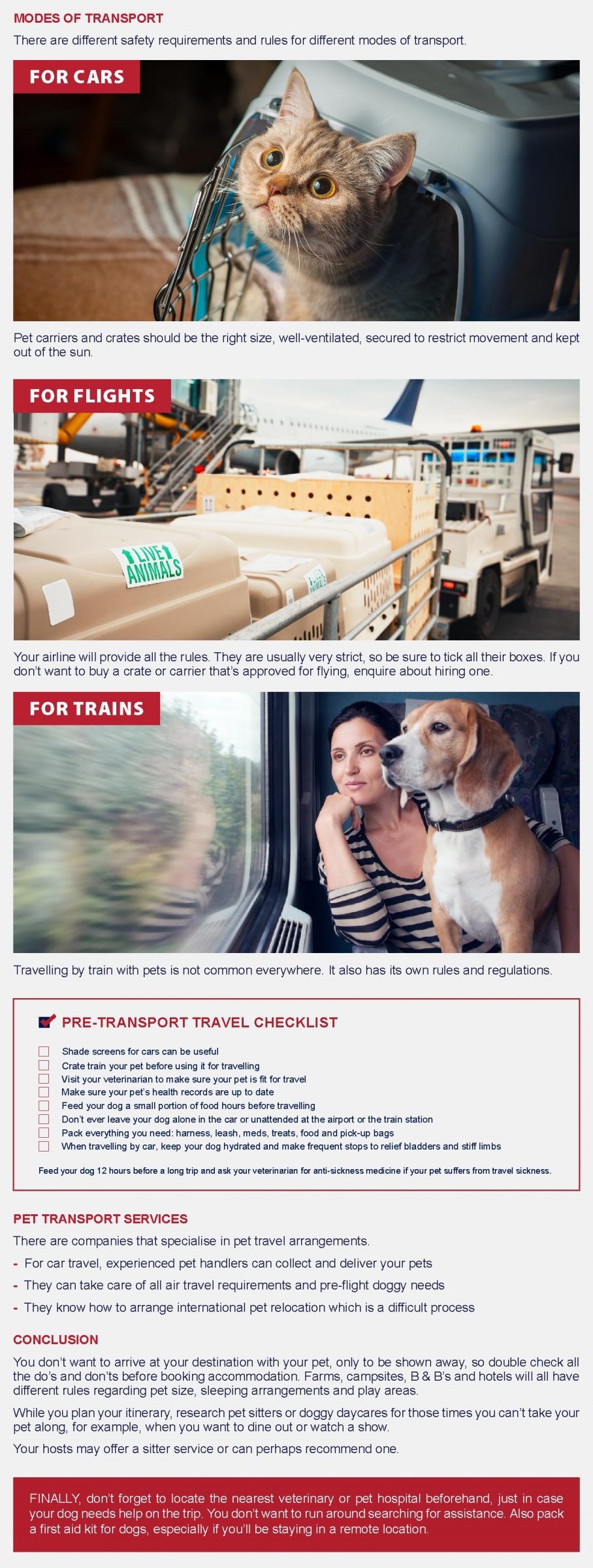 MODES OF TRANSPORT

There are different safety requirements and rules for different modes of transport.

FOR CARS

Pet carriers and crates should be the right size, well-ventilated, secured to restrict movement and kept out of the sun.

FOR FLIGHTS

LIVE ANIMALS

Your airline will provide all the rules. They are usually very strict, so be sure to tick all their boxes. If you don't want to buy a crate or carrier that's approved for flying, enquire about hiring one.

FOR TRAINS

Travelling by train with pets is not common everywhere. It also has its own rules and regulations.

PRE-TRANSPORT TRAVEL CHECKLIST

Shade screens for cars can be useful
Crate train your pet before using it for travelling
Visit your veterinarian to make sure your pet is fit for travel
Make sure your pet's health records are up to date
Feed your dog a small portion of food hours before travelling
Don't ever leave your dog alone in the car or unattended at the airport or the train station
Pack everything you need: harness, leash, meds, treats, food and pick-up bags
When travelling by car, keep your dog hydrated and make frequent stops to relief bladders and stiff limbs

Feed your dog 12 hours before a long trip and ask your veterinarian for anti-sickness medicine if your pet suffers from travel sickness.

PET TRANSPORT SERVICES

There are companies that specialise in pet travel arrangements.

- For car travel, experienced pet handlers can collect and deliver your pets
- They can take care of all air travel requirements and pre-flight doggy needs
- They know how to arrange international pet relocation which is a difficult process

CONCLUSION

You don't want to arrive at your destination with your pet, only to be shown away, so double check all the do's and don'ts before booking accommodation. Farms, campsites, B & B's and hotels will all have different rules regarding pet size, sleeping arrangements and play areas.

While you plan your itinerary, research pet sitters or doggy daycares for those times you can't take your pet along, for example, when you want to dine out or watch a show.

Your hosts may offer a sitter service or can perhaps recommend one.

FINALLY, don't forget to locate the nearest veterinary or pet hospital beforehand, just in case your dog needs help on the trip. You don't want to run around searching for assistance. Also pack a first aid kit for dogs, especially if you'll be staying in a remote location.