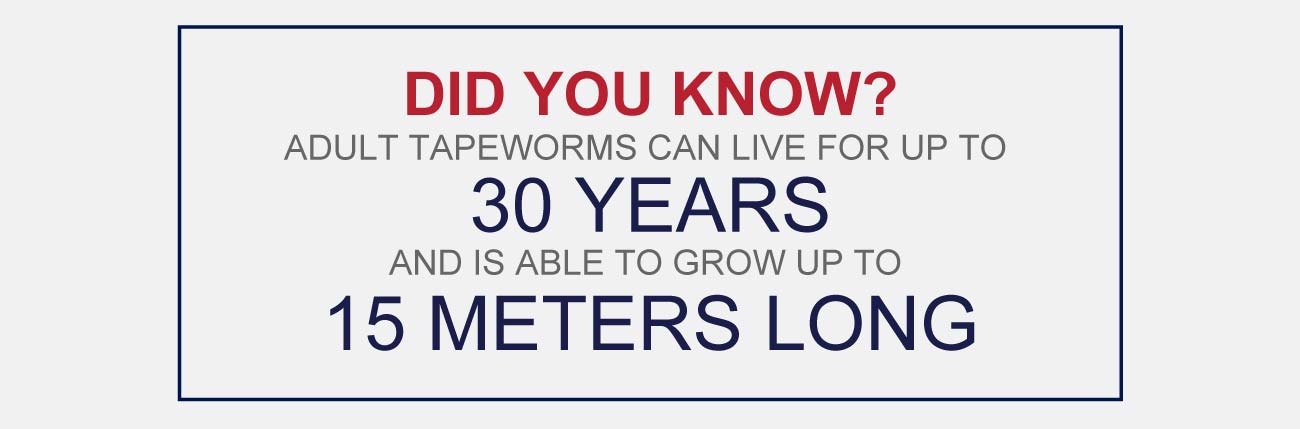 DID YOU KNOW?
ADULT TAPEWORMS CAN LIVE FOR UP TO
30 YEARS
AND IS ABLE TO GROW UP TO
15 METERS LONG