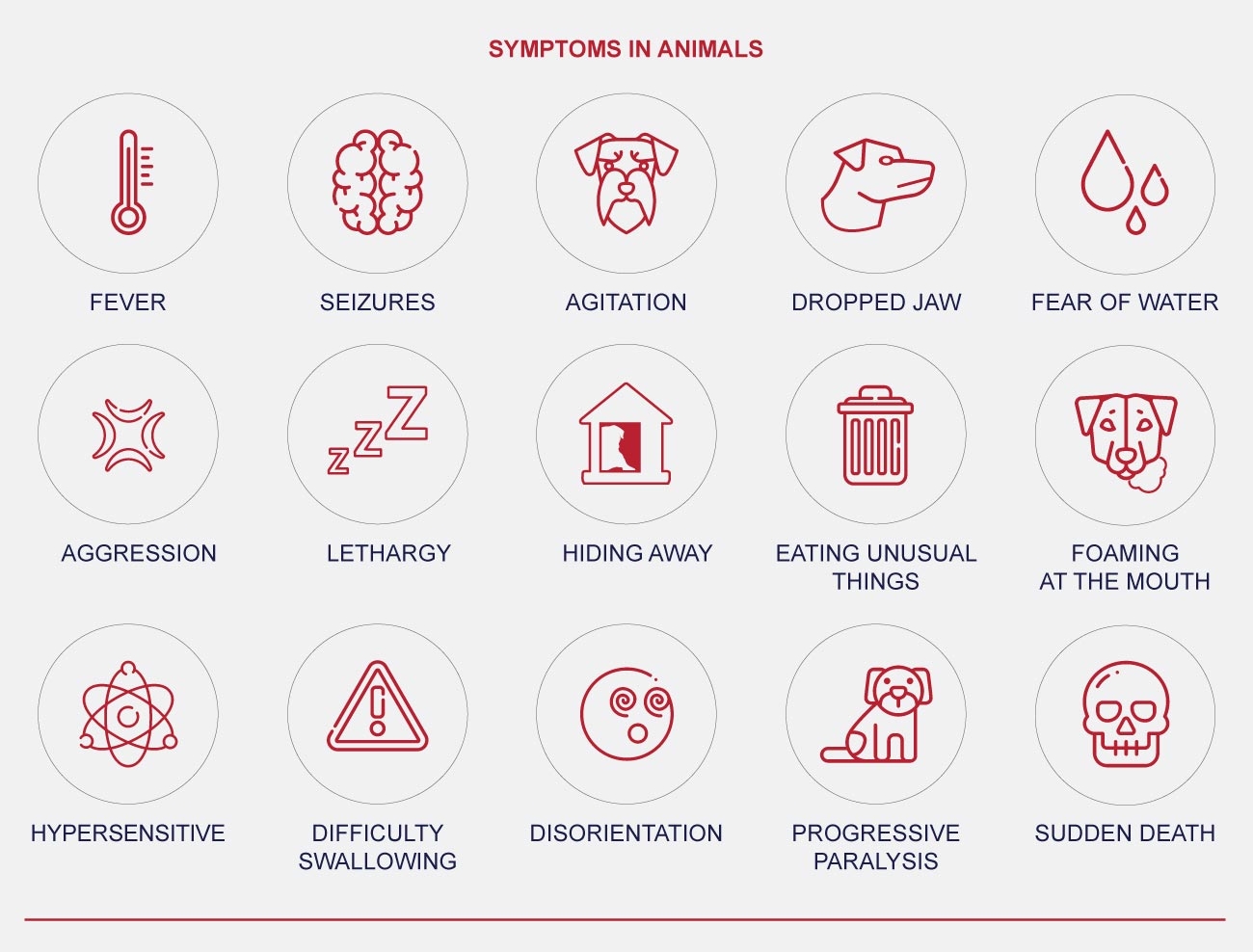 SYMPTOMS IN ANIMALS

FEVER

SEIZURES

AGITATION

DROPPED JAW

FEAR OF WATER

AGGRESSION

LETHARGY

HIDING AWAY

EATING UNUSUAL THINGS

FOAMING AT THE MOUTH

HYPERSENSITIVE

DIFFICULTY SWALLOWING

DISORIENTATION

PROGRESSIVE PARALYSIS

SUDDEN DEATH