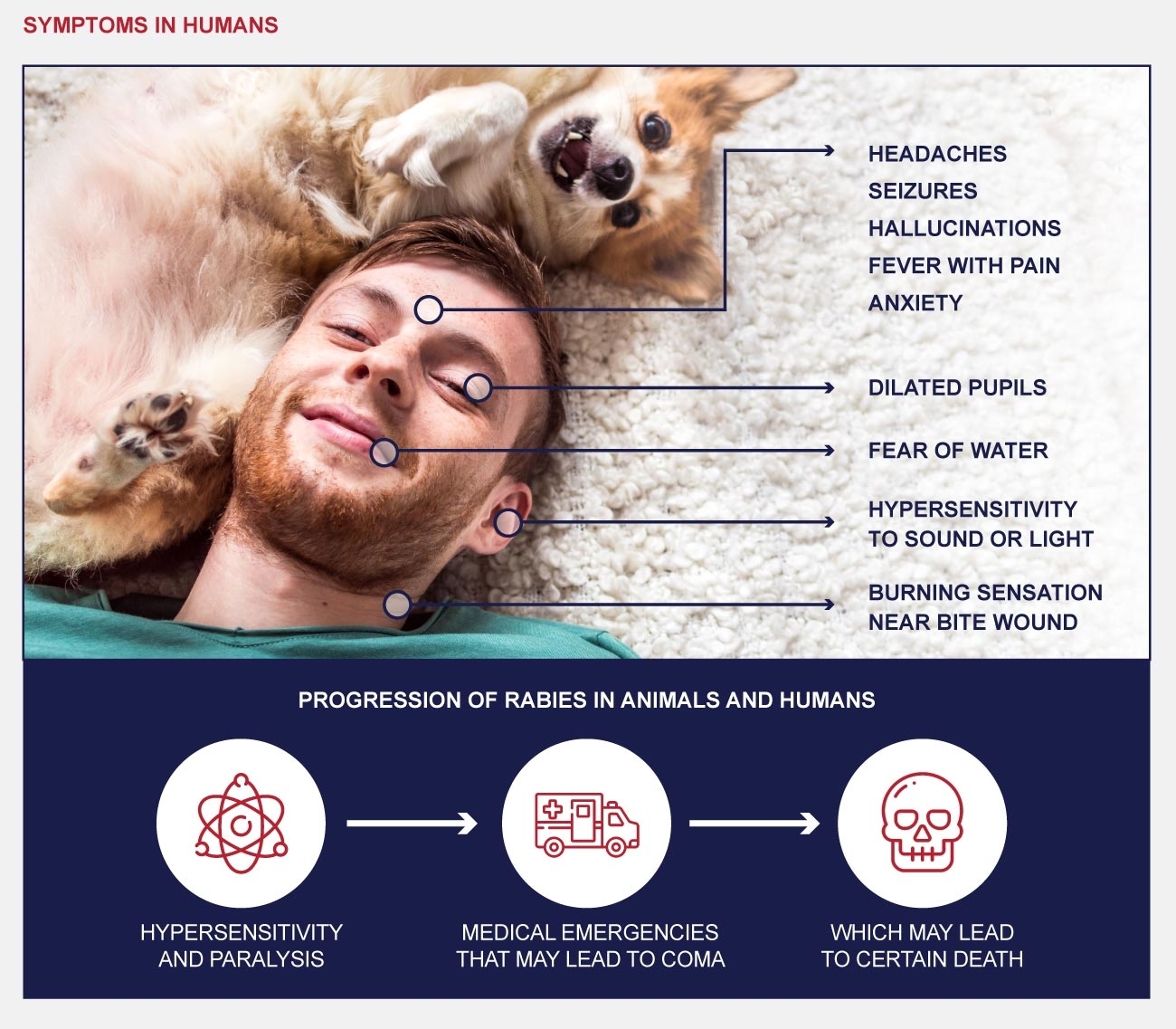 SYMPTOMS IN HUMANS

HEADACHES
SEIZURES
HALLUCINATIONS
FEVER WITH PAIN
ANXIETY

DILATED PUPILS

FEAR OF WATER

HYPERSENSITIVITY TO SOUND OR LIGHT

BURNING SENSATION NEAR BITE WOUND

PROGRESSION OF RABIES IN ANIMALS AND HUMANS

HYPERSENSITIVITY AND PARALYSIS

MEDICAL EMERGENCIES THAT MAY LEAD TO COMA

WHICH MAY LEAD TO CERTAIN DEATH