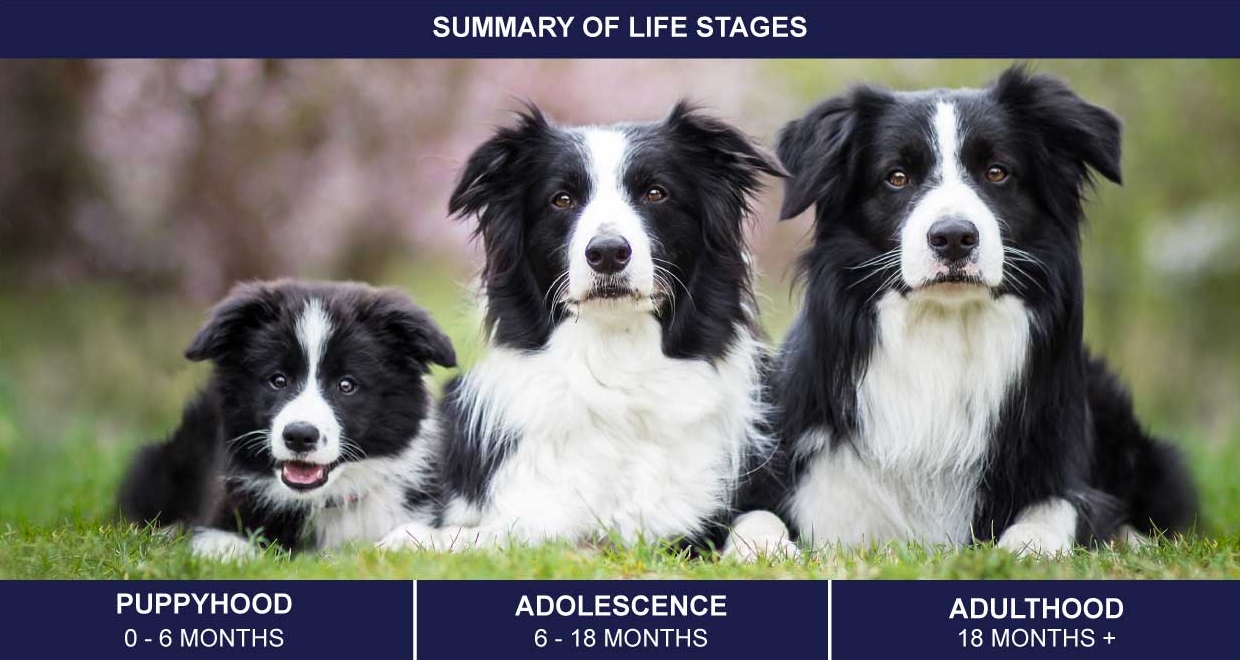 SUMMARY OF LIFE STAGES

PUPPYHOOD
0 - 6 MONTHS

ADOLESCENCE
6 - 18 MONTHS

ADULTHOOD
18 MONTHS +