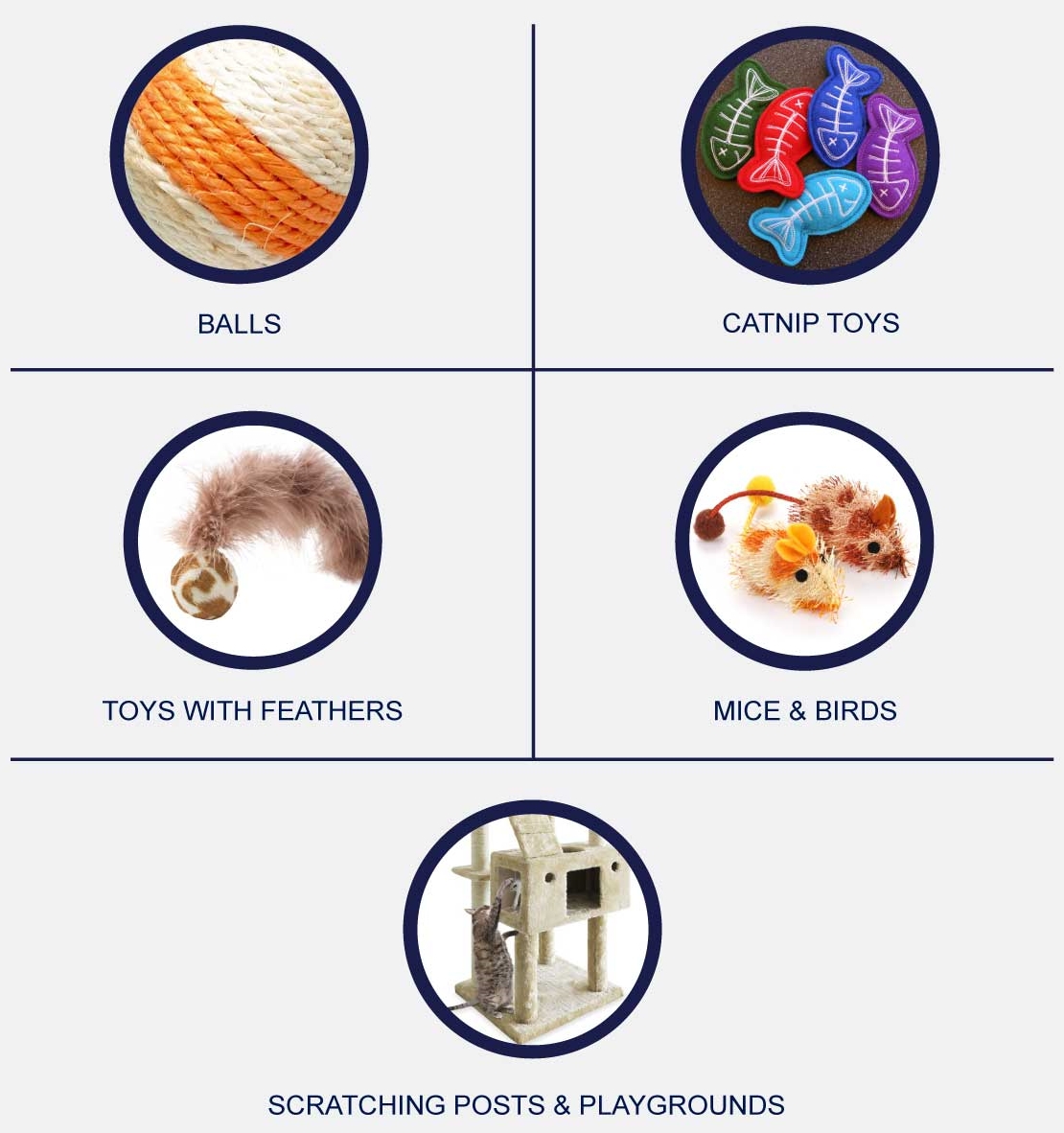 BALLS

CATNIP TOYS

TOYS WITH FEATHERS

MICE & BIRDS

SCRATCHING POSTS & PLAYGROUNDS