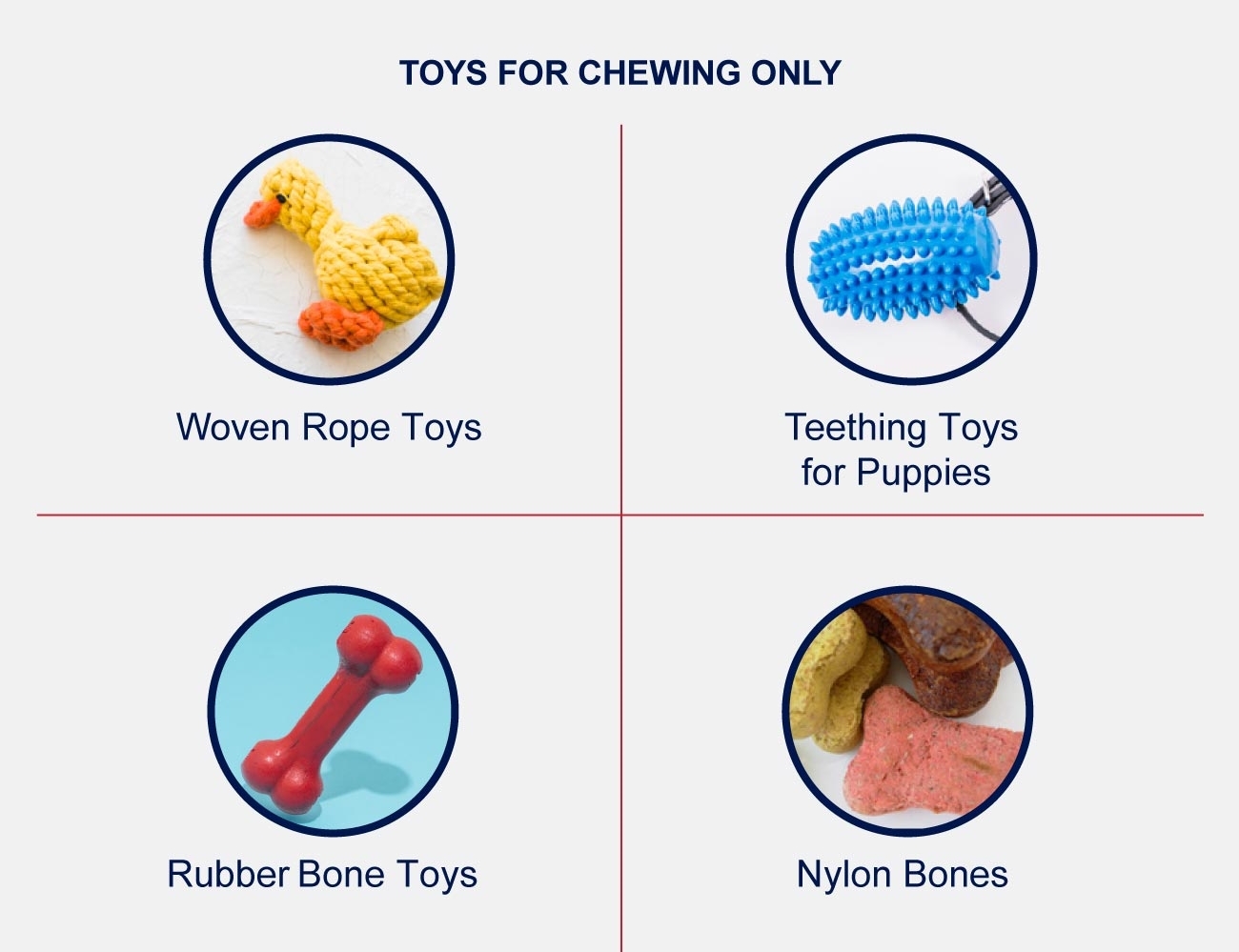 TOYS FOR CHEWING ONLY

Woven Rope Toys

Teething Toys for Puppies

Rubber Bone Toys

Nylon Bones