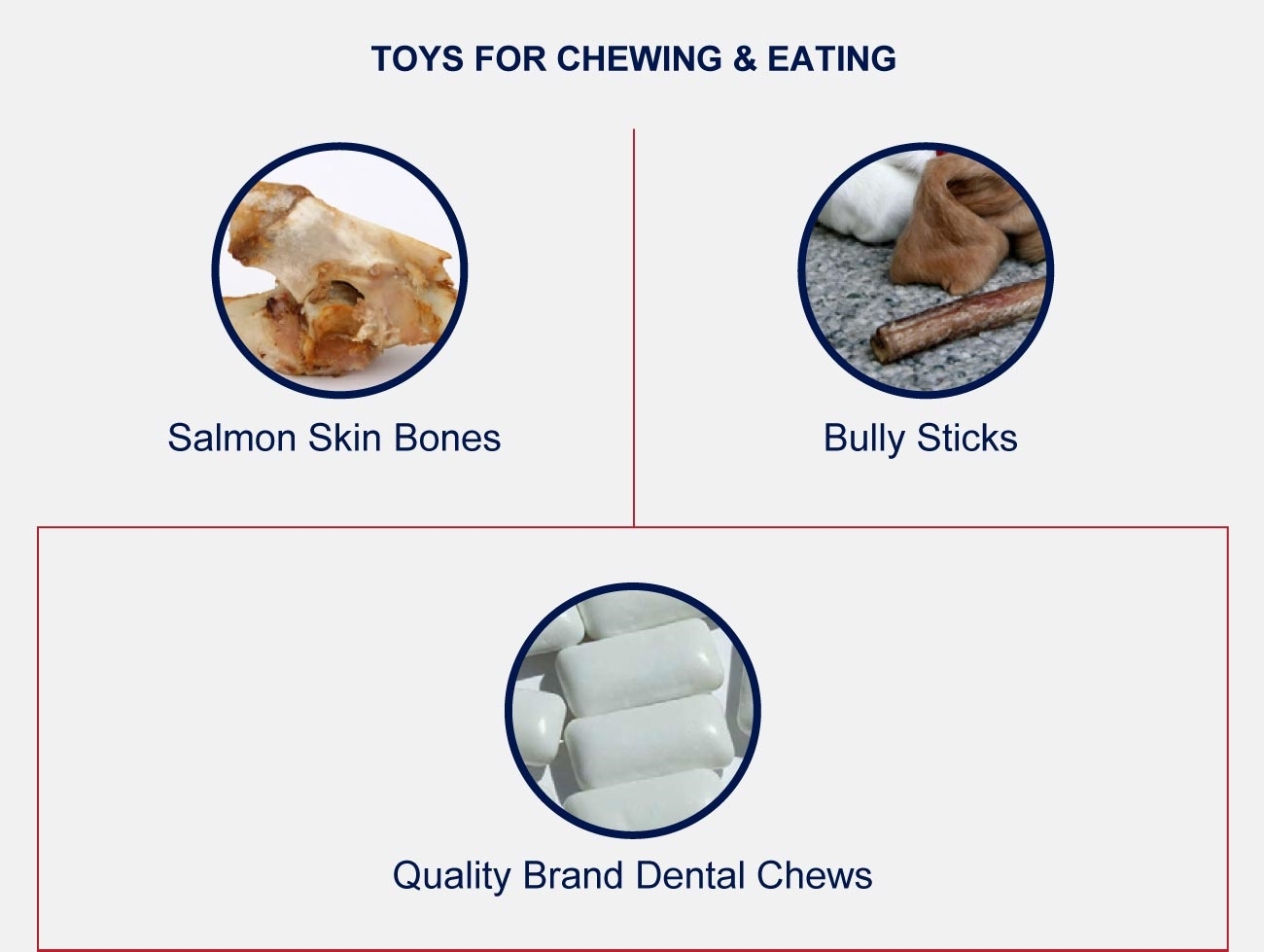 TOYS FOR CHEWING & EATING

Salmon Skin Bones

Bully Sticks

Quality Brand Dental Chews